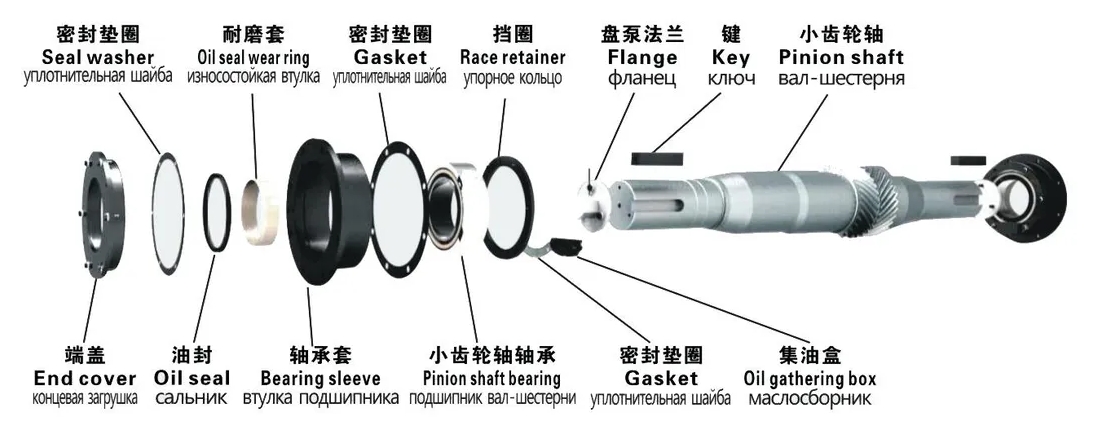 密封垫圈
Seal washer
уплотнительная шайба

耐磨套
Oil seal wear ring
износостойкая втулка

密封垫圈
Gasket
уплотнительная шайба

挡圈
Race retainer
упорное кольцо

盘泵法兰
Flange
фланец

键
Key
ключ

小齿轮轴
Pinion shaft
вал-шестерня

端盖
End cover
концевая загрушка

油封
Oil seal
сальник

轴承套
Bearing sleeve
втулка подшипника

小齿轮轴轴承
Pinion shaft bearing
подшипник вал-шестерни

密封垫圈
Gasket
уплотнительная шайба

集油盒
Oil gathering box
маслосборник